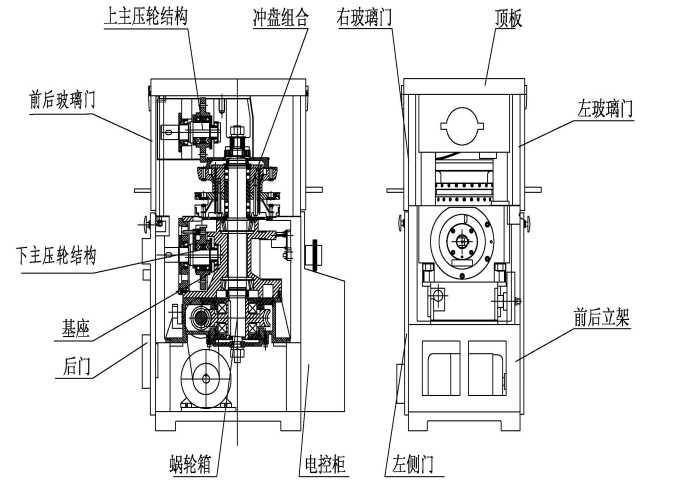 上主压轮结构
冲盘组合
右玻璃门
顶板
前后玻璃门
左玻璃门
下主压轮结构
基座
后门
前后立架
蜗轮箱
电控柜
左侧门